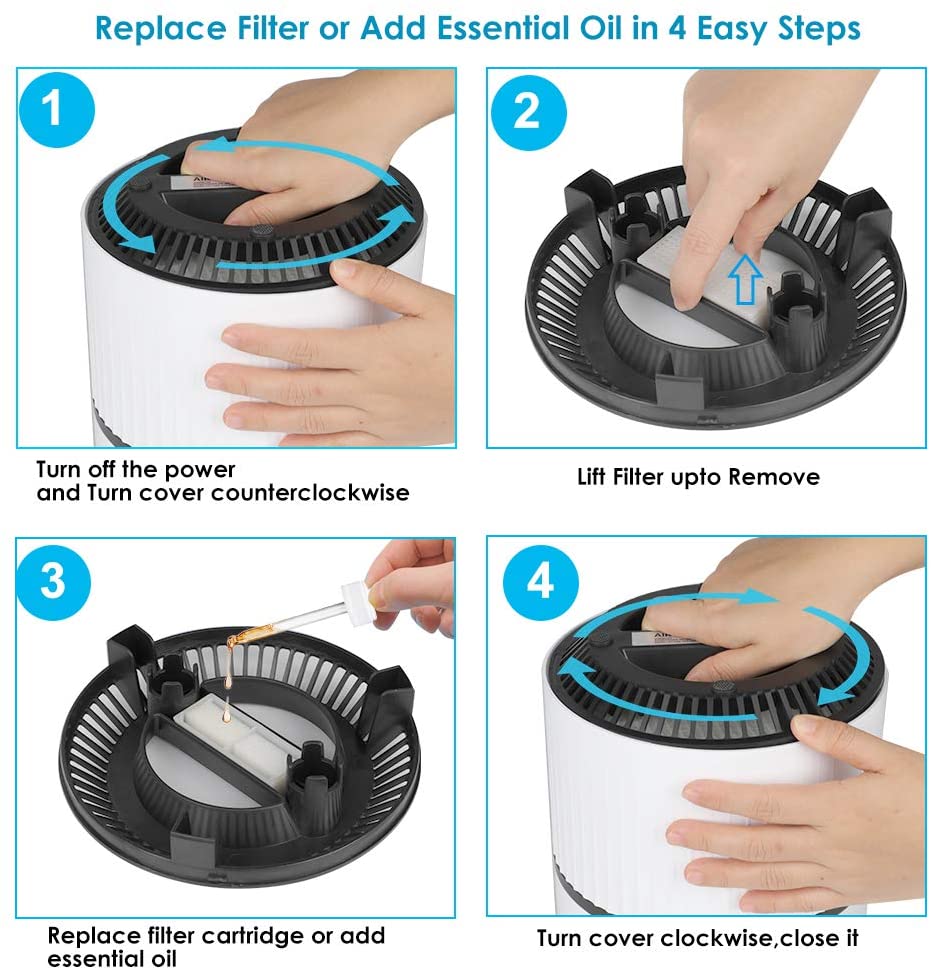 Replace Filter or Add Essential Oil in 4 Easy Steps

1

Turn off the power and Turn cover counterclockwise

2

Lift Filter upto Remove

3

Replace filter cartridge or add essential oil

4

Turn cover clockwise,close it