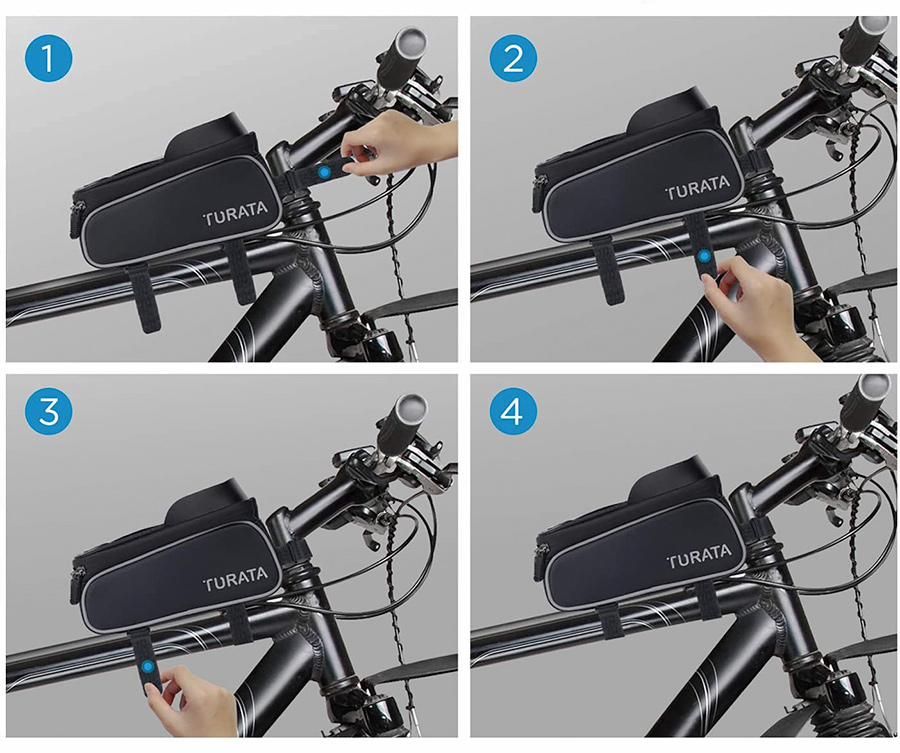 1

TURATA

2

TURATA

3

TURATA

4

TURATA